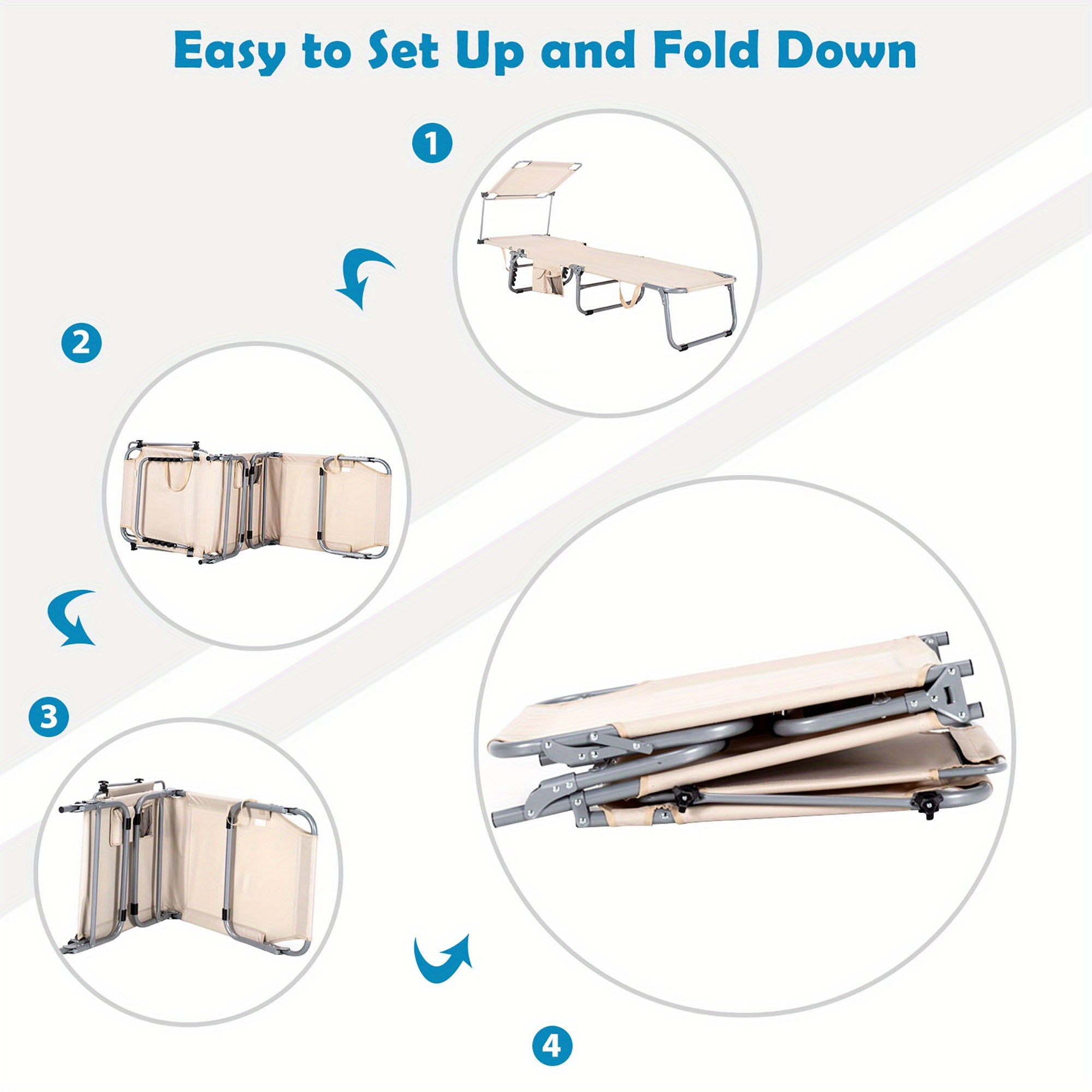 Easy to Set Up and Fold Down

1

2

3

4