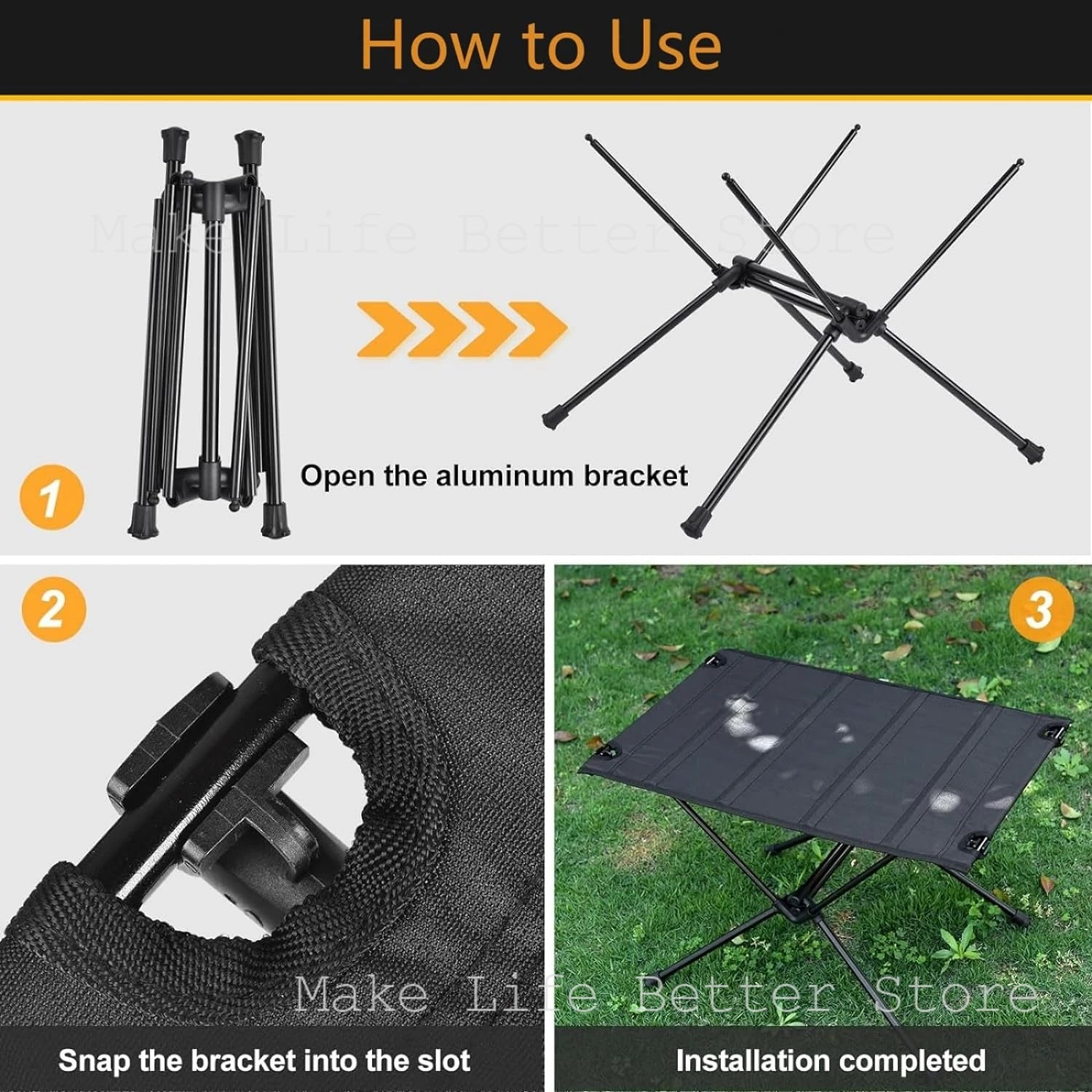 How to Use

Make Life Better Store

1

Open the aluminum bracket

2

3

Make Life Better Store

Snap the bracket into the slot

Installation completed