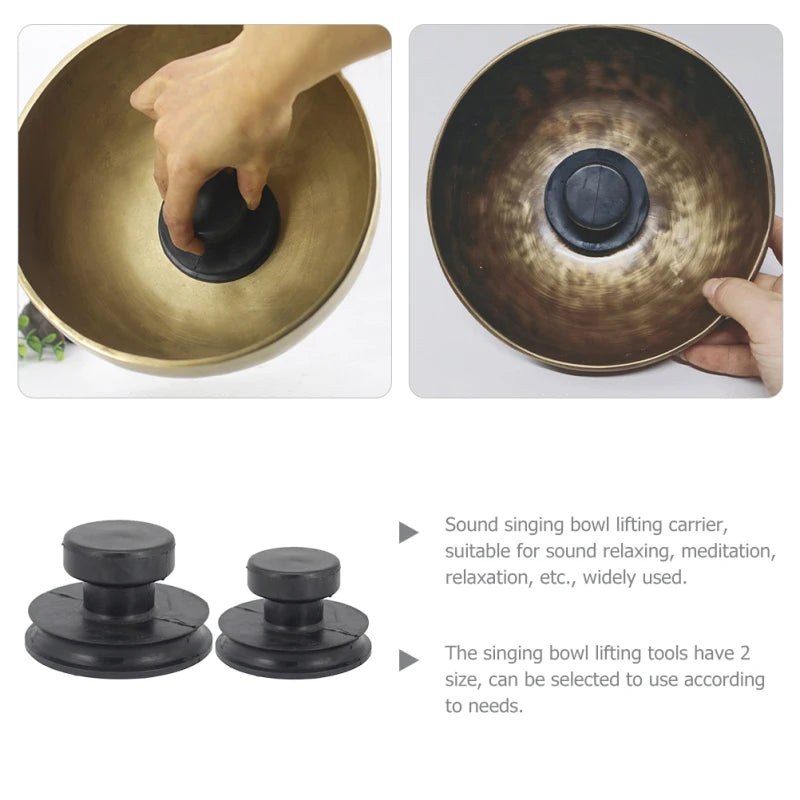 Sound singing bowl lifting carrier, suitable for sound relaxing, meditation, relaxation, etc., widely used.

The singing bowl lifting tools have 2 size, can be selected to use according to needs.