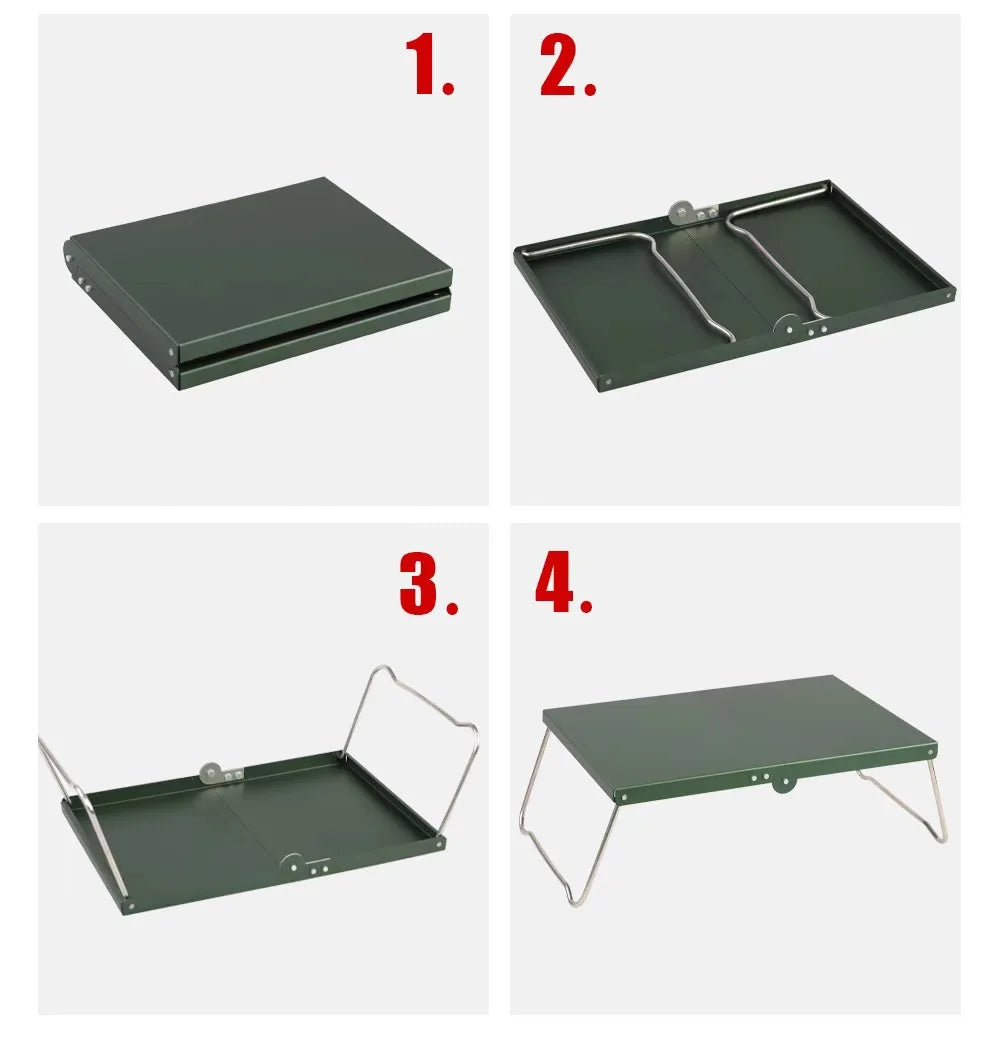 1.

2.

3.

4.