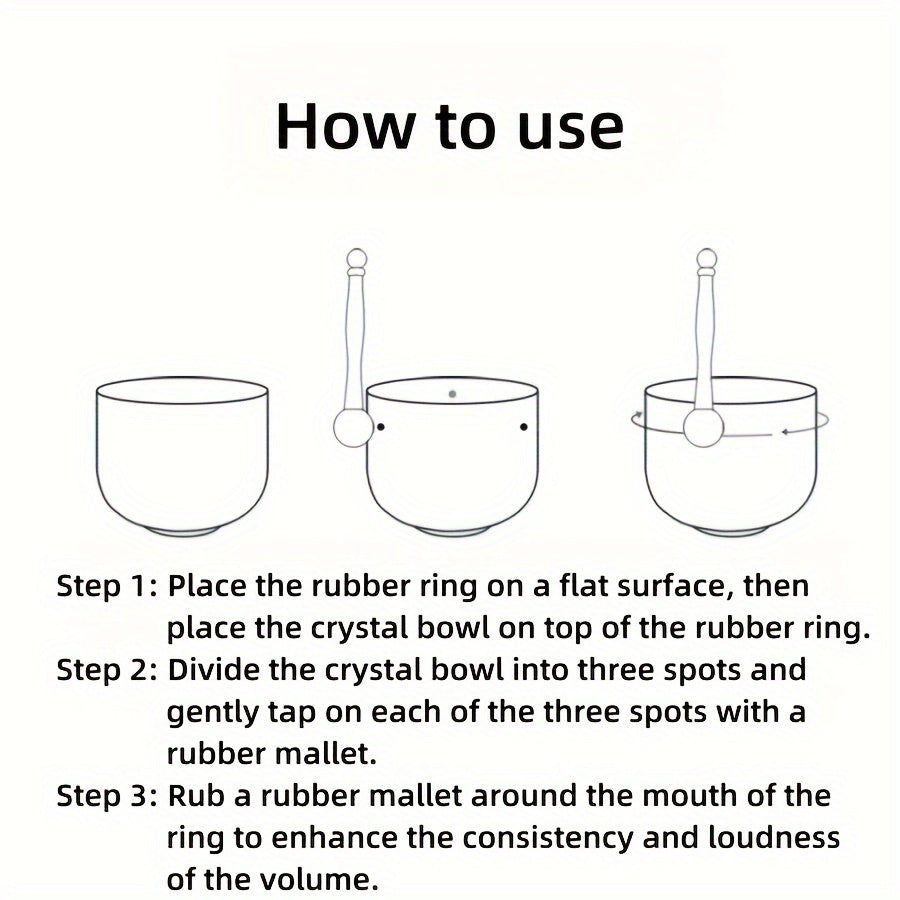 How to use

Step 1: Place the rubber ring on a flat surface, then place the crystal bowl on top of the rubber ring.

Step 2: Divide the crystal bowl into three spots and gently tap on each of the three spots with a rubber mallet.

Step 3: Rub a rubber mallet around the mouth of the ring to enhance the consistency and loudness of the volume.