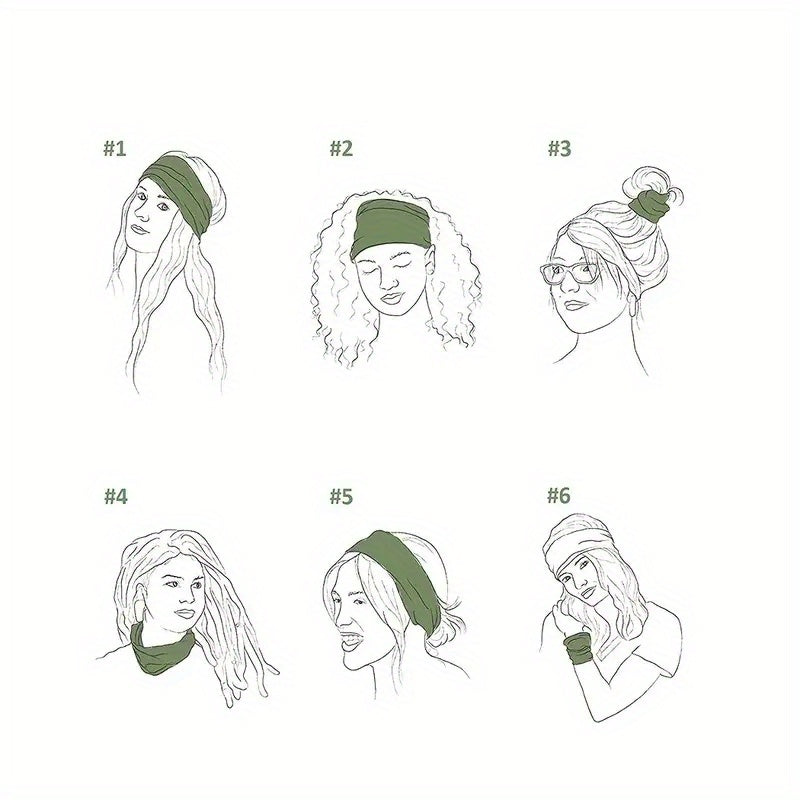 #1

#2

#3

#4

#5

#6