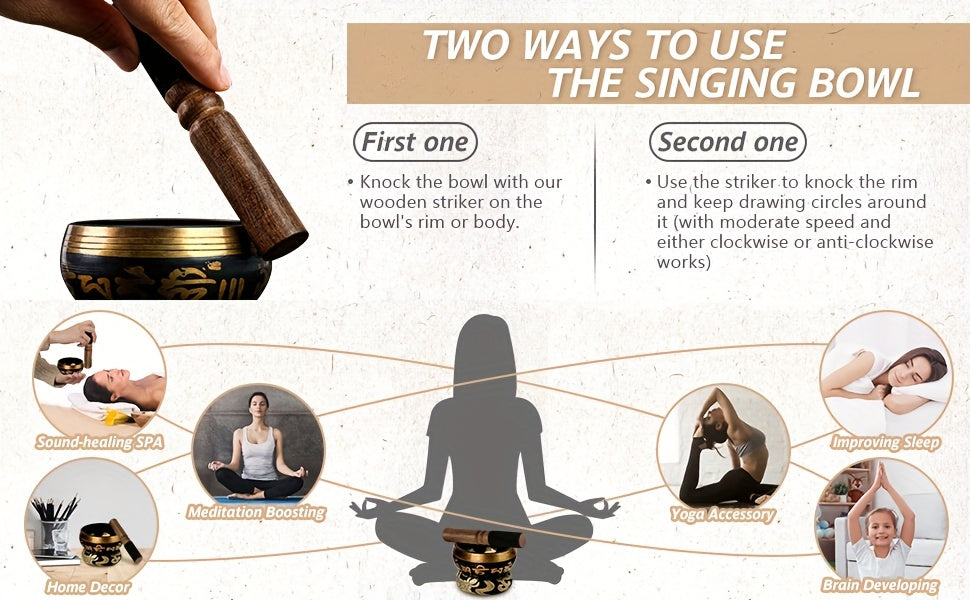 TWO WAYS TO USE THE SINGING BOWL

First one

• Knock the bowl with our wooden striker on the bowl's rim or body.

Second one

• Use the striker to knock the rim and keep drawing circles around it (with moderate speed and either clockwise or anti-clockwise works)

Sound-healing SPA

Meditation Boosting

Home Decor

Yoga Accessory

Improving Sleep

Brain Developing